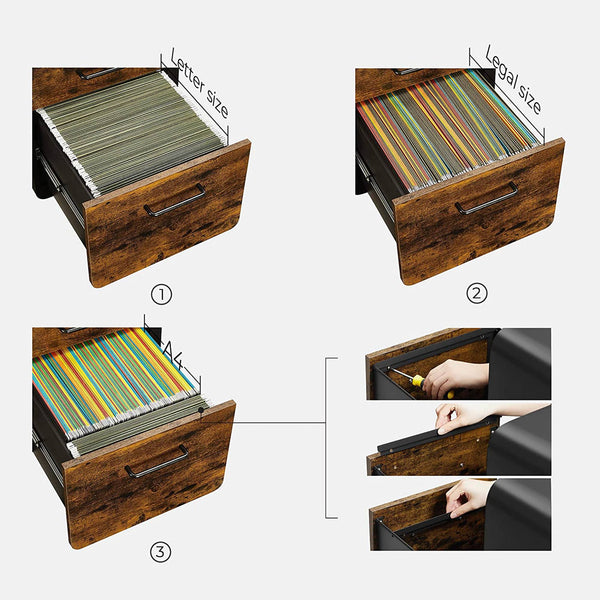 Letter size

①

Legal size

②

A4

③